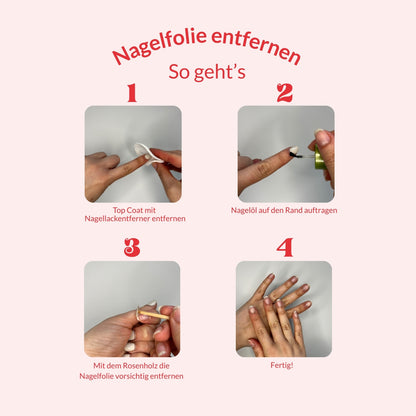 Nagelfolie entfernen
So geht's

1

Top Coat mit Nagellackentferner entfernen

2

Nagelöl auf den Rand auftragen

3

Mit dem Rosenholz die Nagelfolie vorsichtig entfernen

4

Fertig!